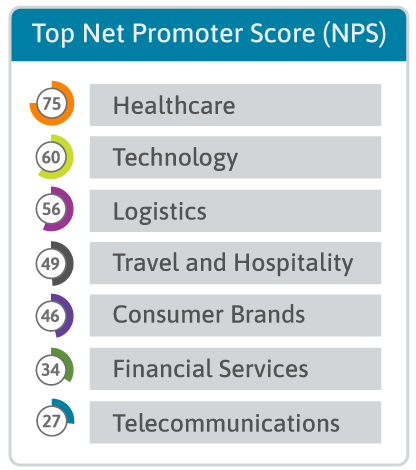 Top Net Promoter Score (NPS)

75 Healthcare

60 Technology

56 Logistics

49 Travel and Hospitality

46 Consumer Brands

34 Financial Services

27 Telecommunications